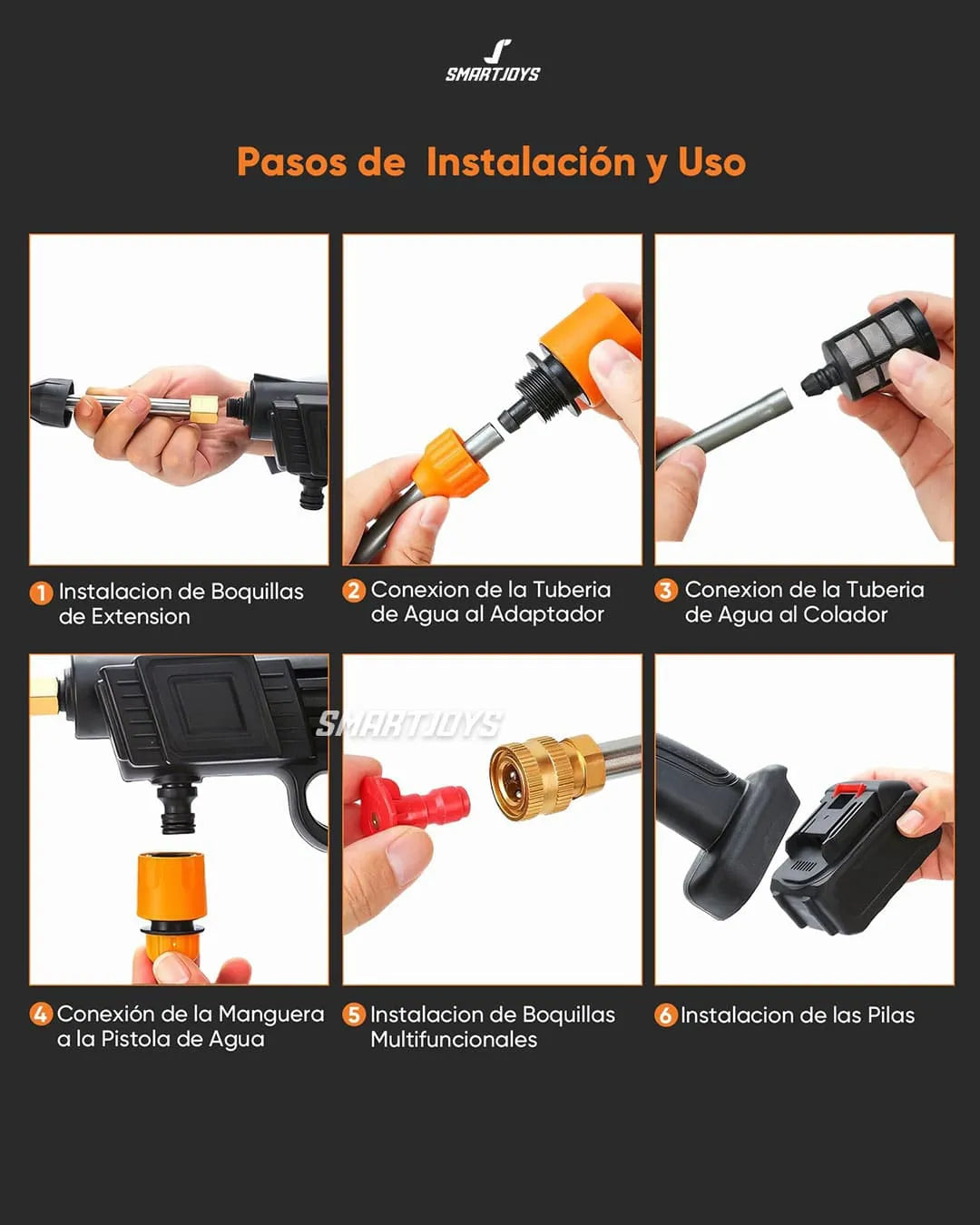 SMARTJOYS

Pasos de Instalación y Uso

1 Instalacion de Boquillas de Extension

2 Conexion de la Tuberia de Agua al Adaptador

3 Conexion de la Tuberia de Agua al Colador

SMARTJOYS

4 Conexión de la Manguera a la Pistola de Agua

5 Instalacion de Boquillas Multifuncionales

6 Instalacion de las Pilas